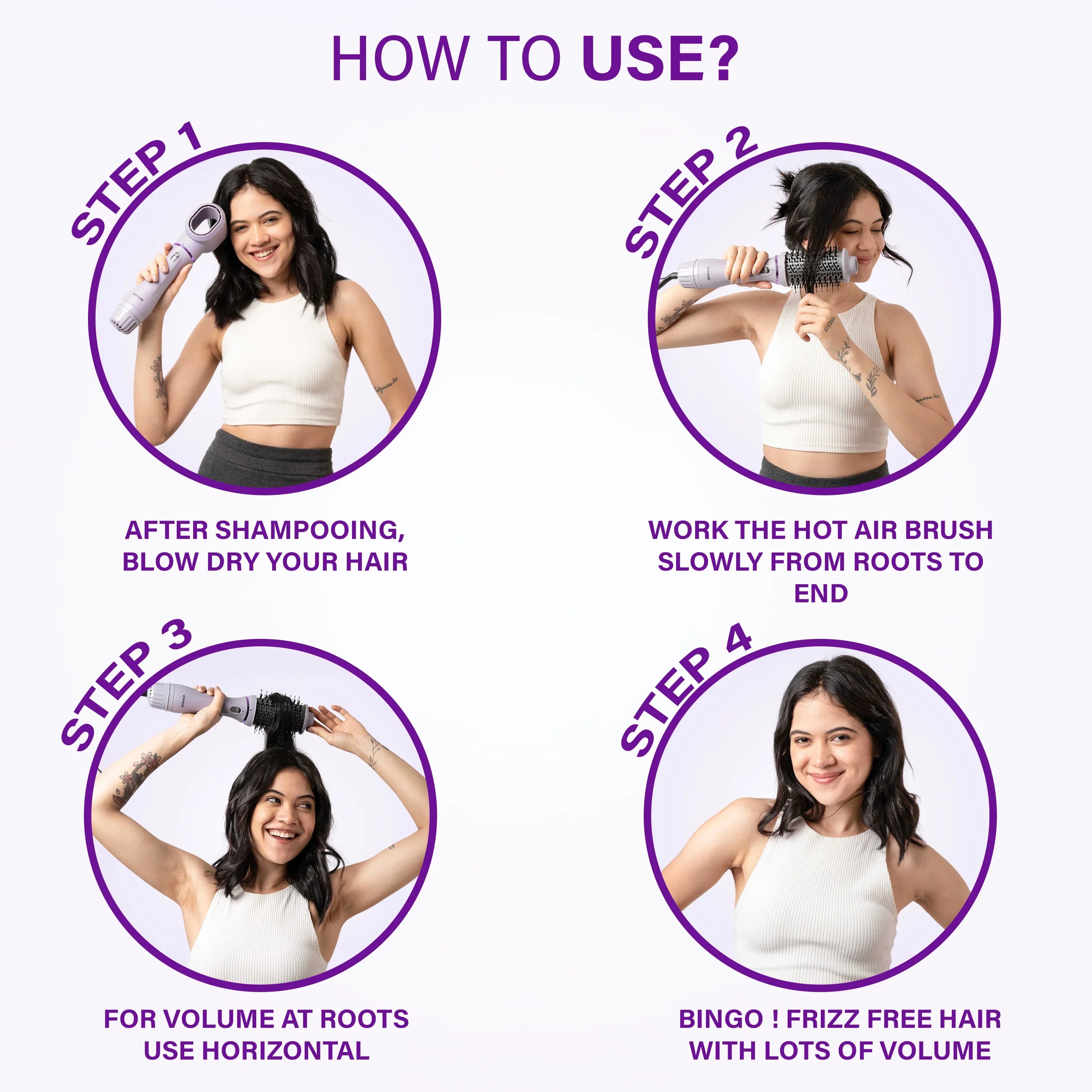 HOW TO USE?

STEP 1

AFTER SHAMPOOING, BLOW DRY YOUR HAIR

STEP 2

WORK THE HOT AIR BRUSH SLOWLY FROM ROOTS TO END

STEP 3

FOR VOLUME AT ROOTS USE HORIZONTAL

STEP 4

BINGO ! FRIZZ FREE HAIR WITH LOTS OF VOLUME