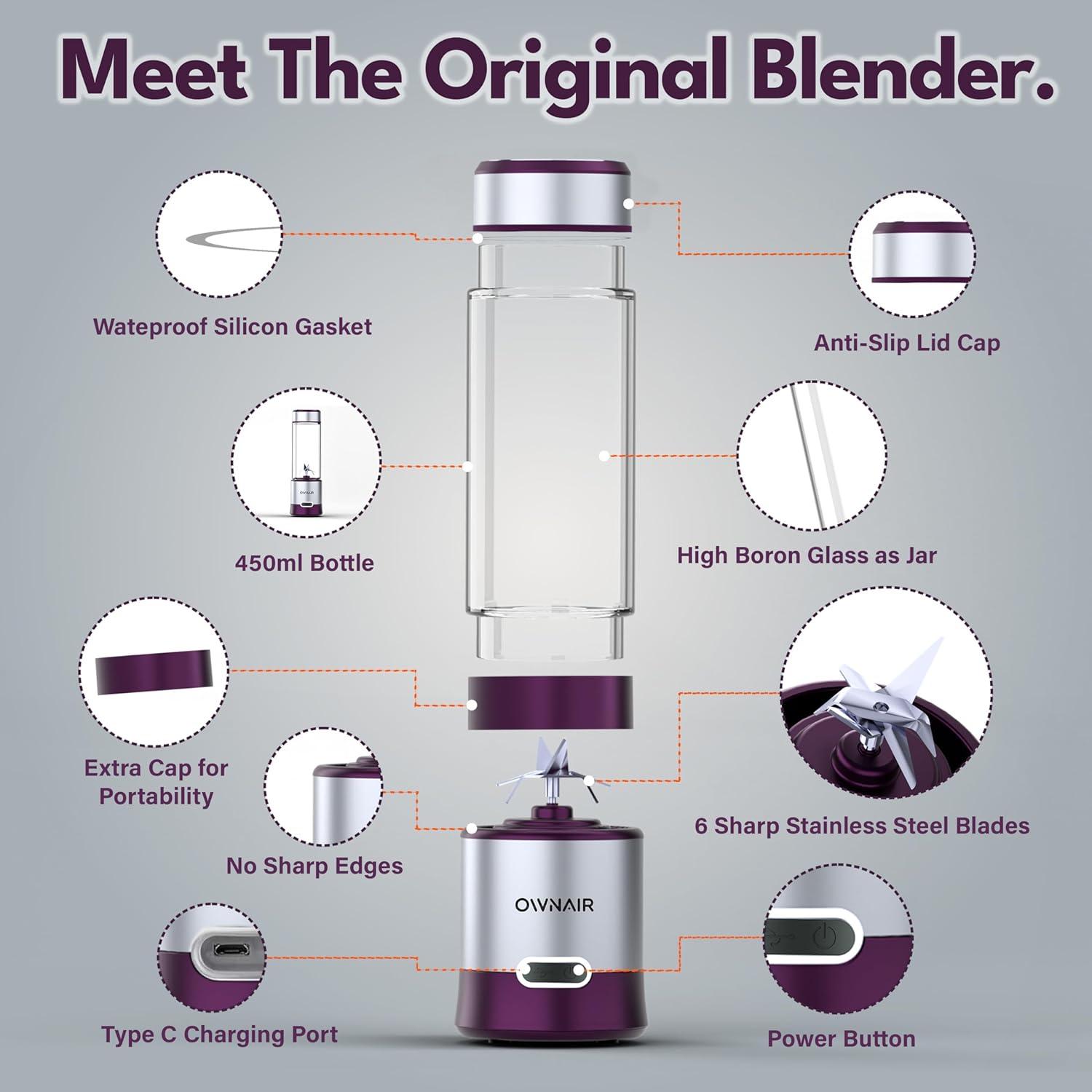 Meet The Original Blender.

Wateproof Silicon Gasket

Anti-Slip Lid Cap

OWNAIR

450ml Bottle

High Boron Glass as Jar

Extra Cap for Portability

No Sharp Edges

6 Sharp Stainless Steel Blades

OWNAIR

Type C Charging Port

Power Button