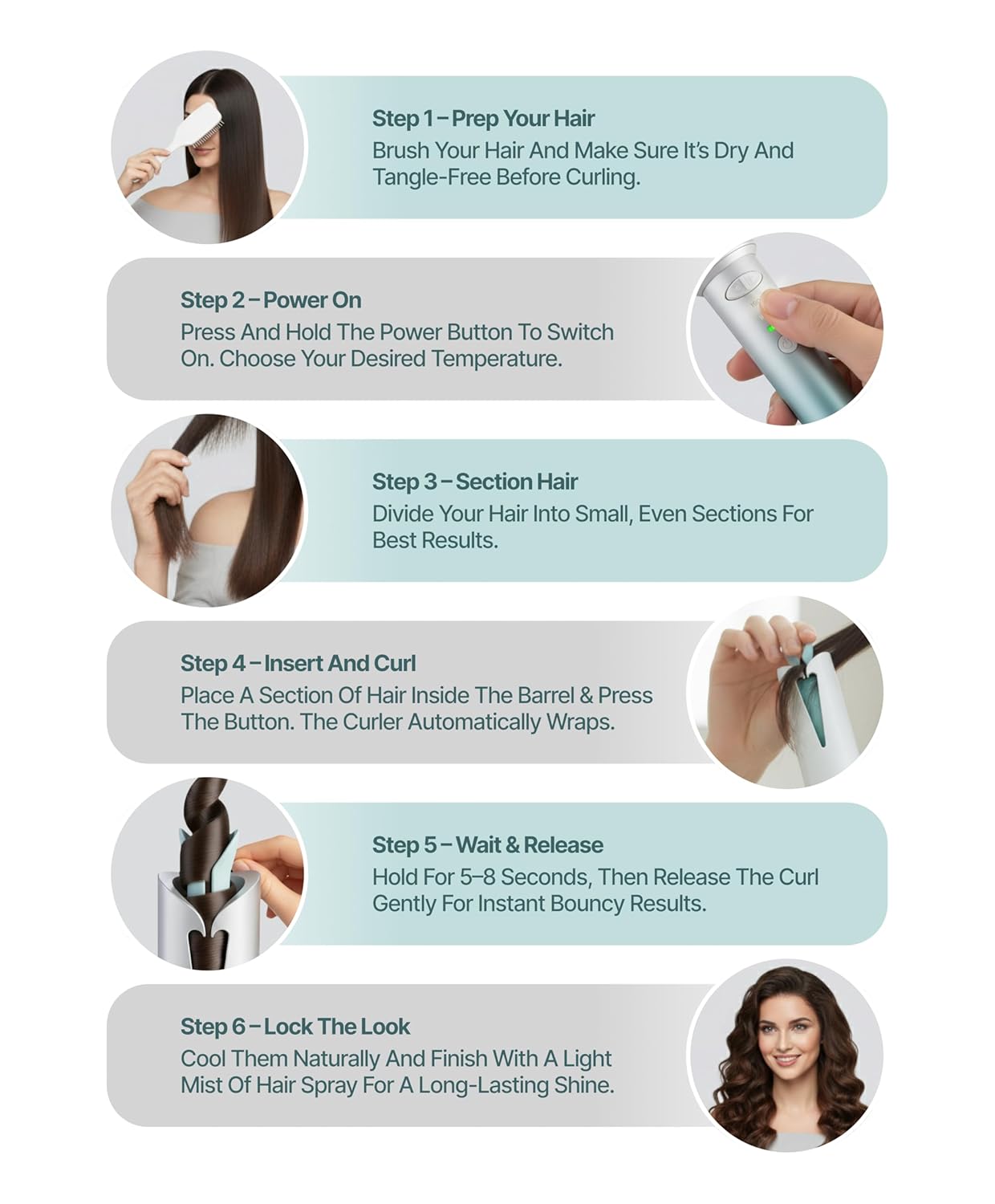 Step 1 – Prep Your Hair
Brush Your Hair And Make Sure It's Dry And Tangle-Free Before Curling.

Step 2 – Power On
Press And Hold The Power Button To Switch On. Choose Your Desired Temperature.

Step 3 – Section Hair
Divide Your Hair Into Small, Even Sections For Best Results.

Step 4 – Insert And Curl
Place A Section Of Hair Inside The Barrel & Press The Button. The Curler Automatically Wraps.

Step 5 – Wait & Release
Hold For 5–8 Seconds, Then Release The Curl Gently For Instant Bouncy Results.

Step 6 – Lock The Look
Cool Them Naturally And Finish With A Light Mist Of Hair Spray For A Long-Lasting Shine.