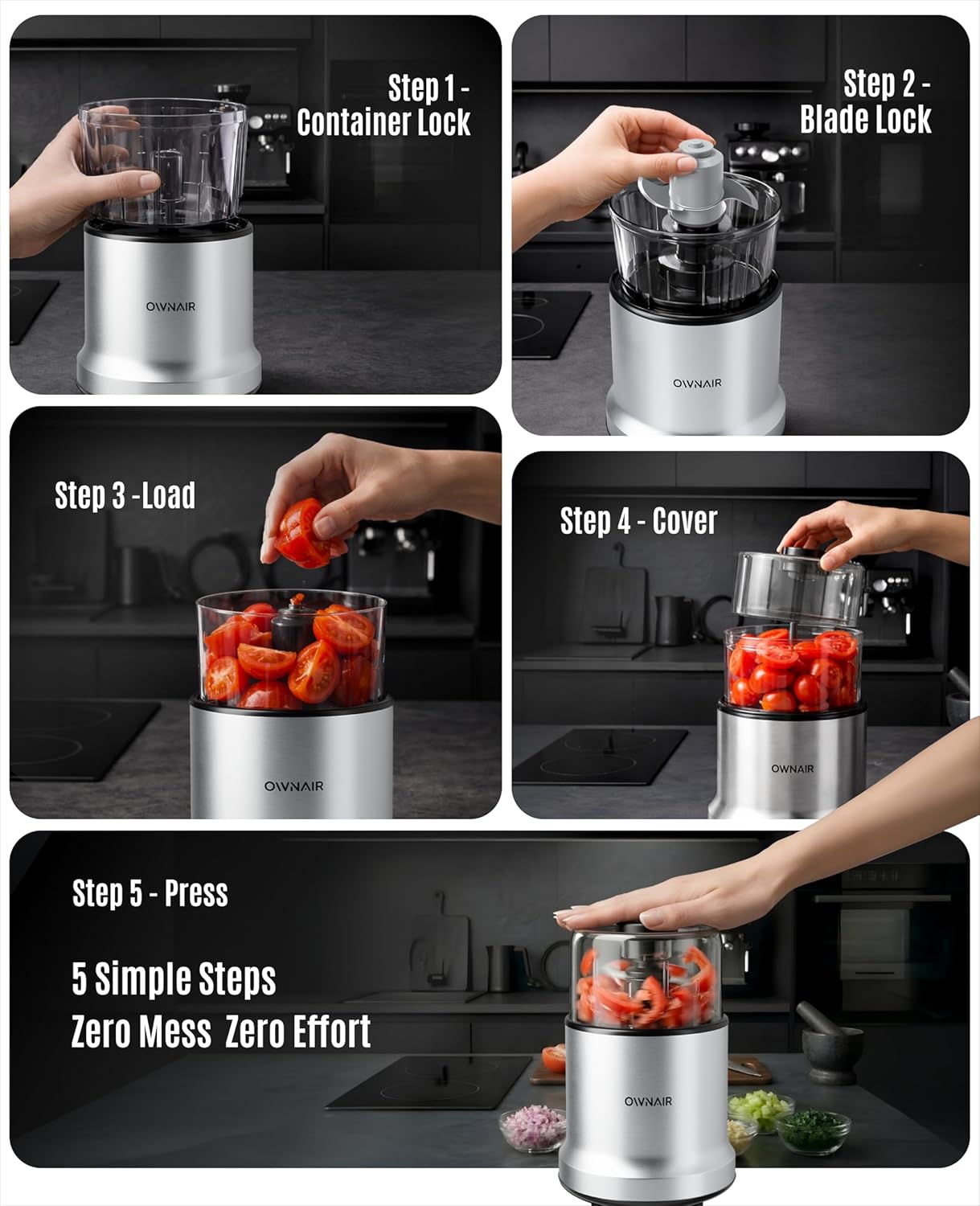 Step 1 - Container Lock

OWNAIR

Step 2 - Blade Lock

OWNAIR

Step 3 -Load

OWNAIR

Step 4 - Cover

OWNAIR

Step 5 - Press

5 Simple Steps
Zero Mess Zero Effort

OWNAIR