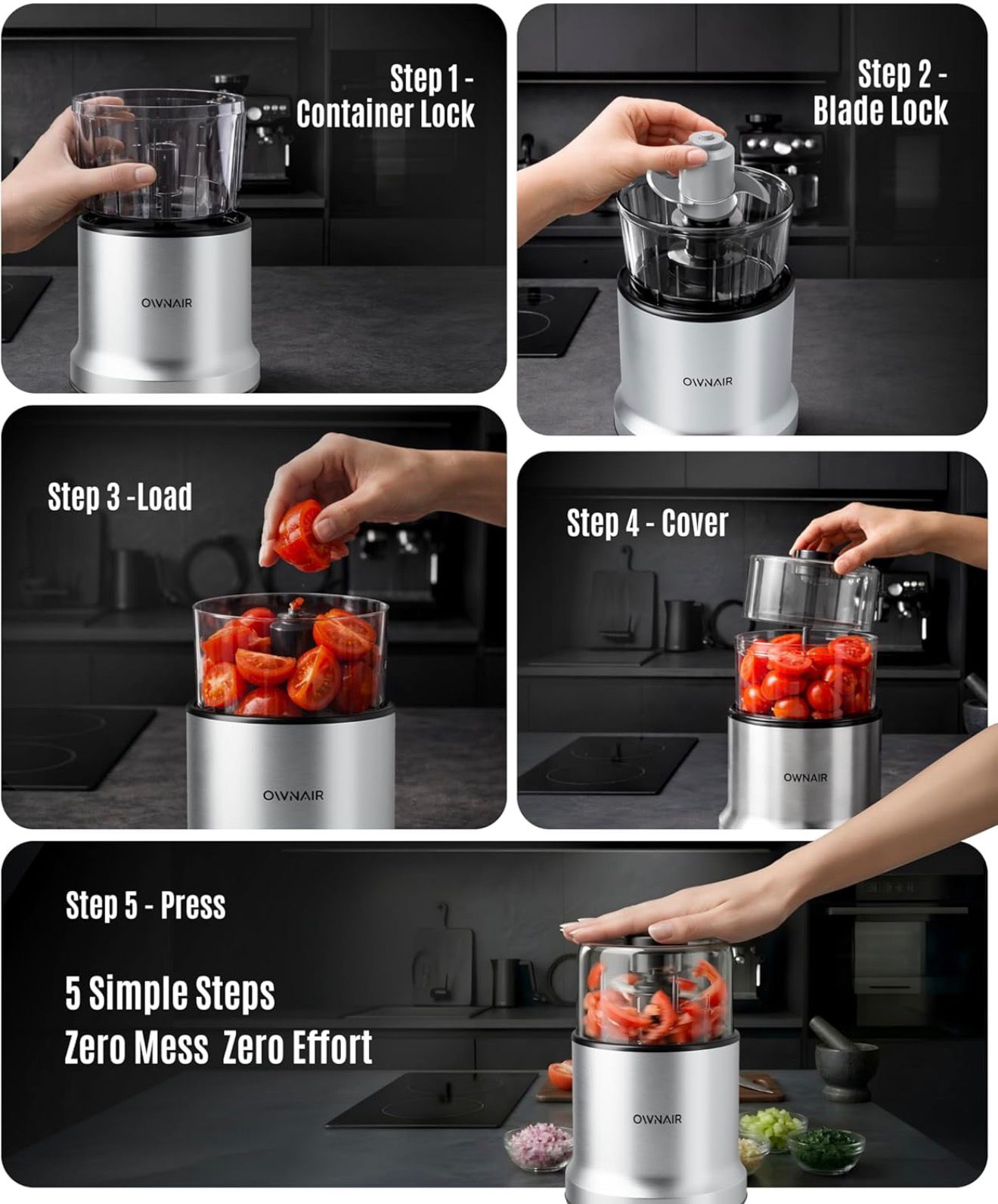 Step 1 - Container Lock

OWNAIR

Step 2 - Blade Lock

OWNAIR

Step 3 -Load

OWNAIR

Step 4 - Cover

OWNAIR

Step 5 - Press

5 Simple Steps
Zero Mess Zero Effort

OWNAIR